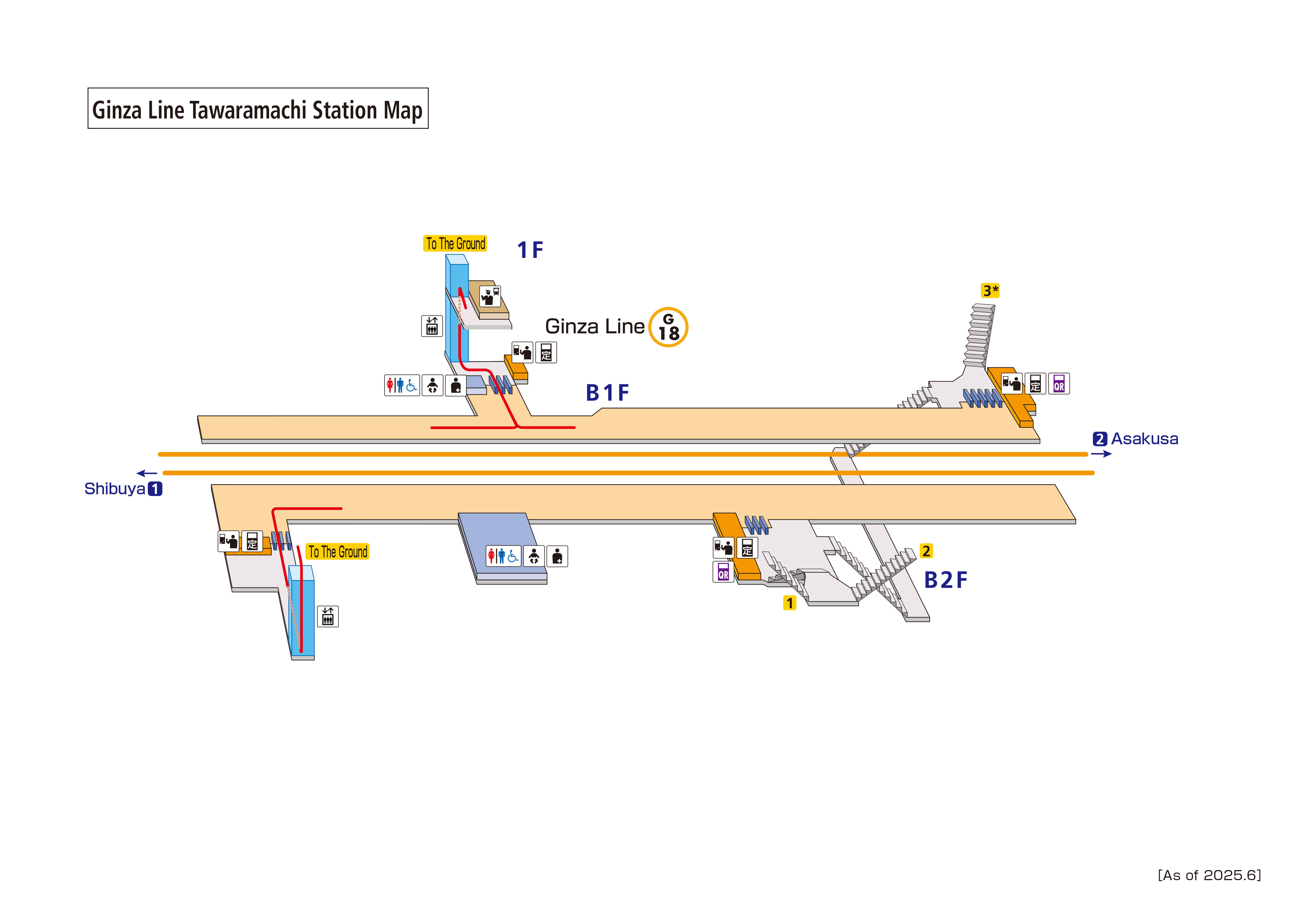 Ginza Line Tawaramachi Station Map

To The Ground

1F

3*

Ginza Line G 18

定

定 QR

B1F

2 Asakusa

Shibuya 1

定

To The Ground

定

QR

2

B2F

1

[As of 2025.6]